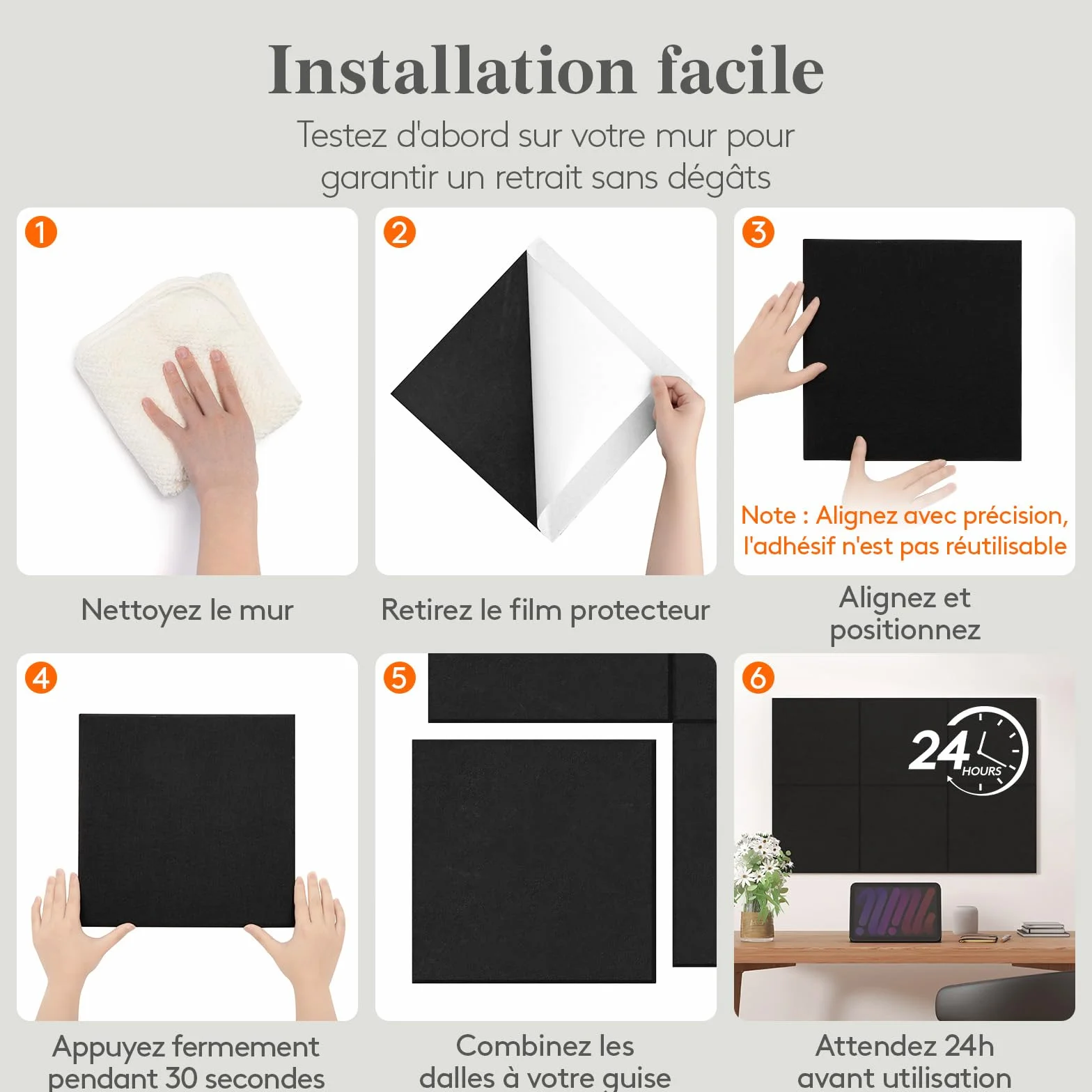 Installation facile

Testez d'abord sur votre mur pour garantir un retrait sans dégâts

1

Nettoyez le mur

2

Retirez le film protecteur

3

Note : Alignez avec précision, l'adhésif n'est pas réutilisable

Alignez et positionnez

4

Appuyez fermement pendant 30 secondes

5

Combinez les dalles à votre guise

6

24 HOURS

Attendez 24h avant utilisation